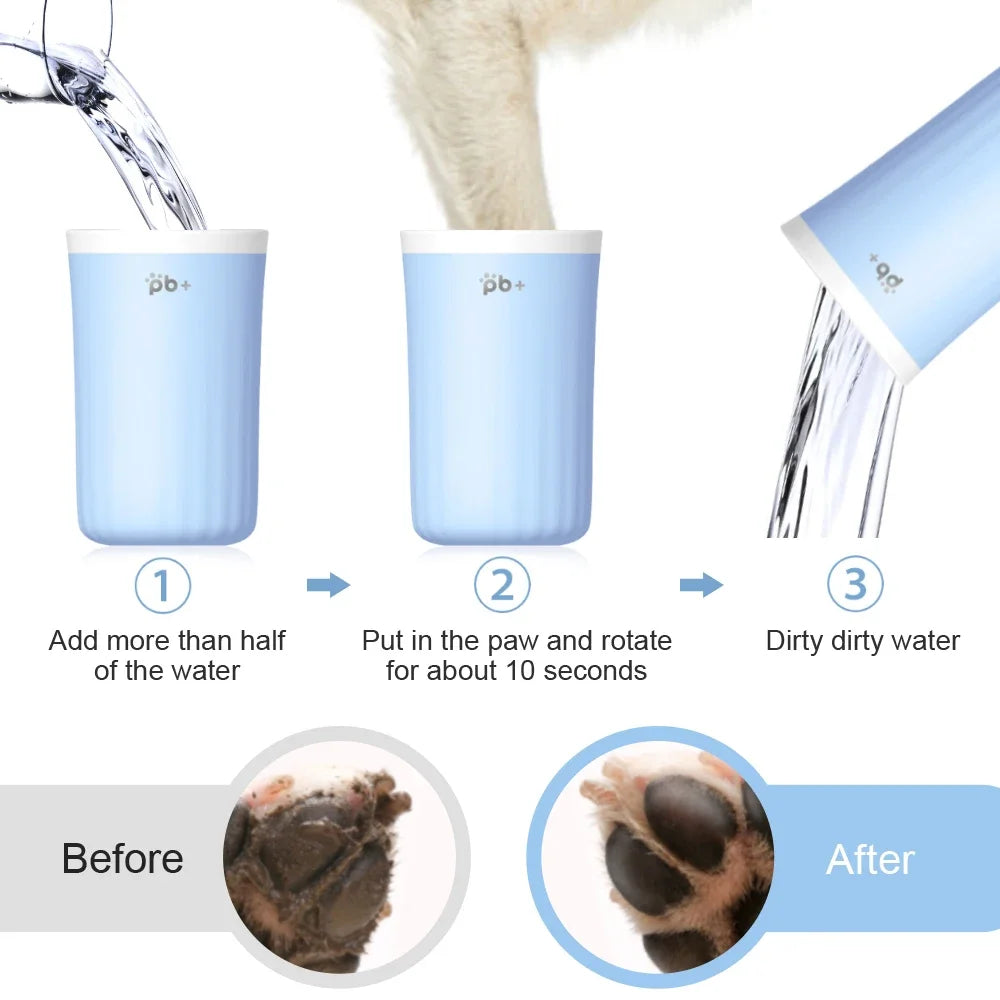 pb+

pb+

pb+

1
Add more than half of the water

2
Put in the paw and rotate for about 10 seconds

3
Dirty dirty water

Before

After